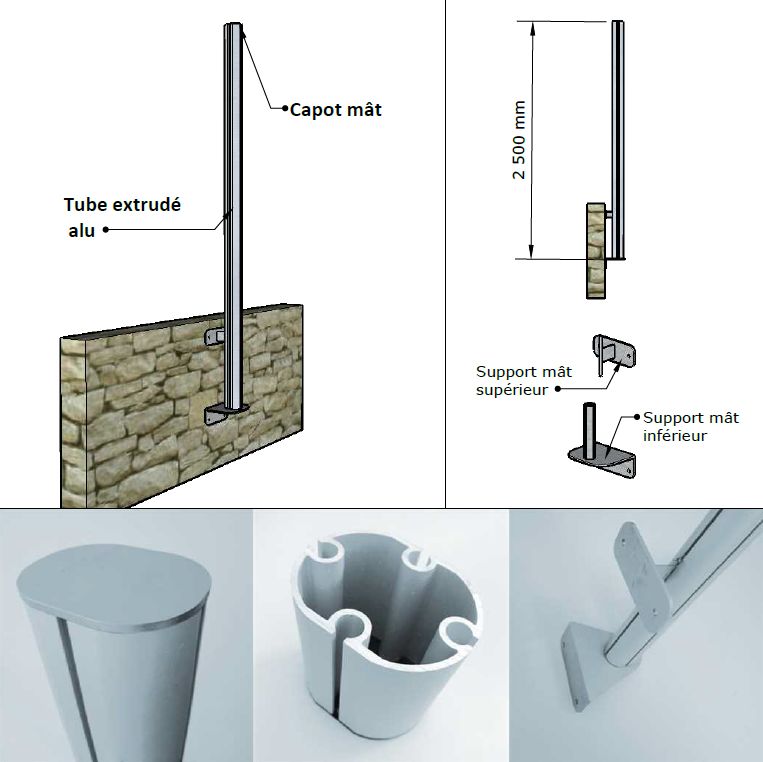 Capot mât

Tube extrudé alu

2 500 mm

Support mât supérieur

Support mât inférieur